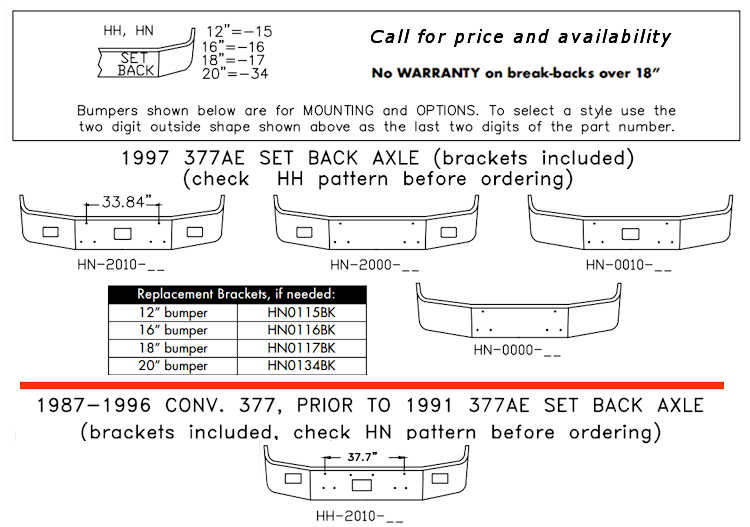 HH, HN

SET BACK

12"=-15
16"=-16
18"=-17
20"=-34

Call for price and availability

No WARRANTY on break-backs over 18"

Bumpers shown below are for MOUNTING and OPTIONS. To select a style use the two digit outside shape shown above as the last two digits of the part number.

1997 377AE SET BACK AXLE (brackets included)
(check HH pattern before ordering)

33.84"

HN-2010-__

HN-2000-__

HN-0010-__

| Replacement Brackets, if needed: | |
|---|---|
| 12" bumper | HN0115BK |
| 16" bumper | HN0116BK |
| 18" bumper | HN0117BK |
| 20" bumper | HN0134BK |

HN-0000-__

1987-1996 CONV. 377, PRIOR TO 1991 377AE SET BACK AXLE
(brackets included, check HN pattern before ordering)

37.7"

HH-2010-__